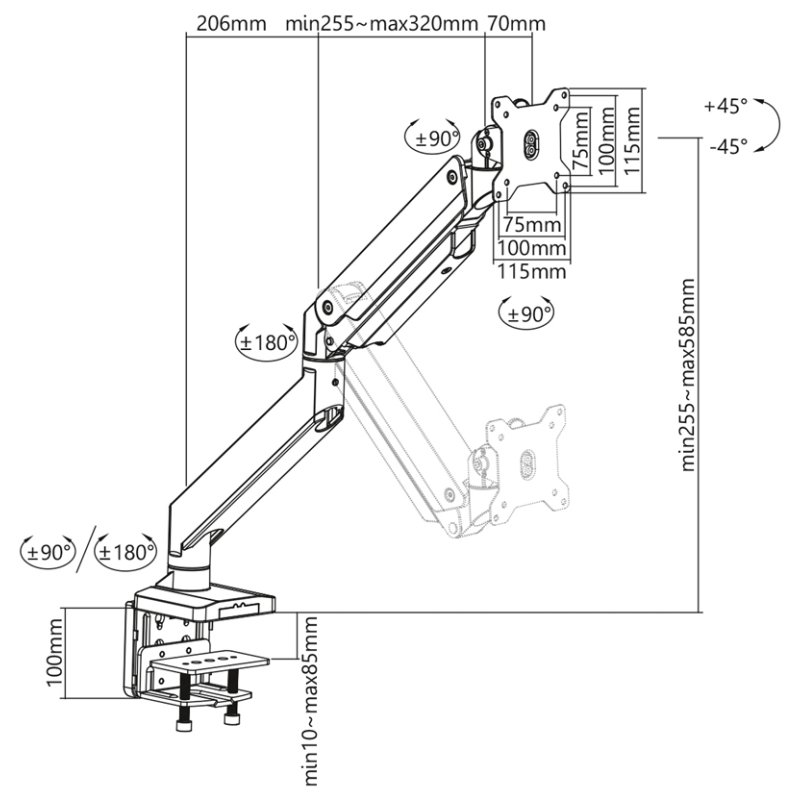 206mm min255~max320mm 70mm

+45°
-45°

±90°

75mm
100mm
115mm

75mm
100mm
115mm

±90°

±180°

min255~max585mm

±90° ±180°

100mm

min10~max85mm