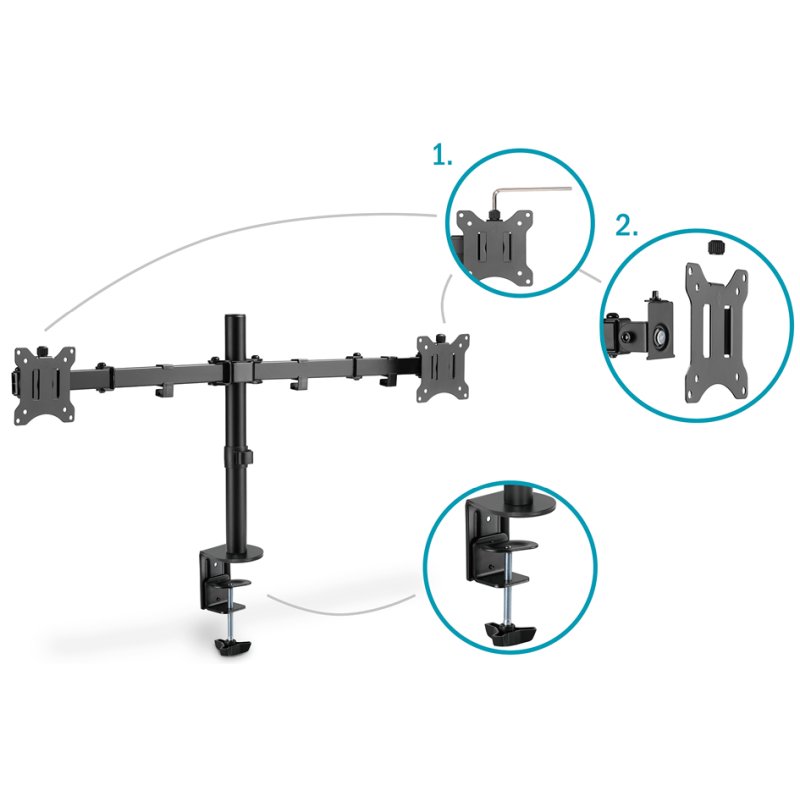 1.

2.