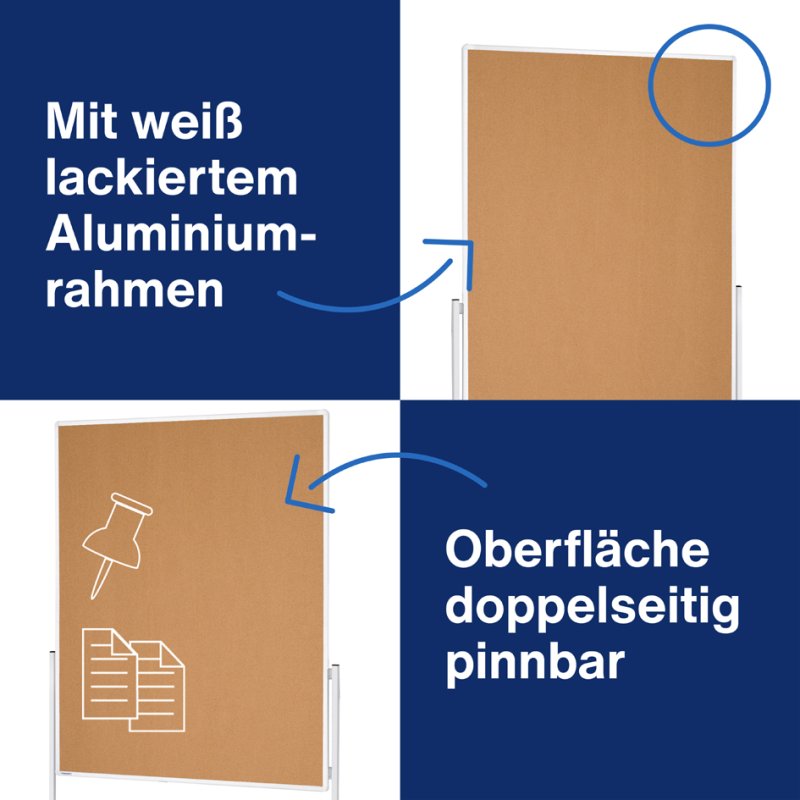 Mit weiß lackiertem Aluminiumrahmen

Oberfläche doppelseitig pinnbar