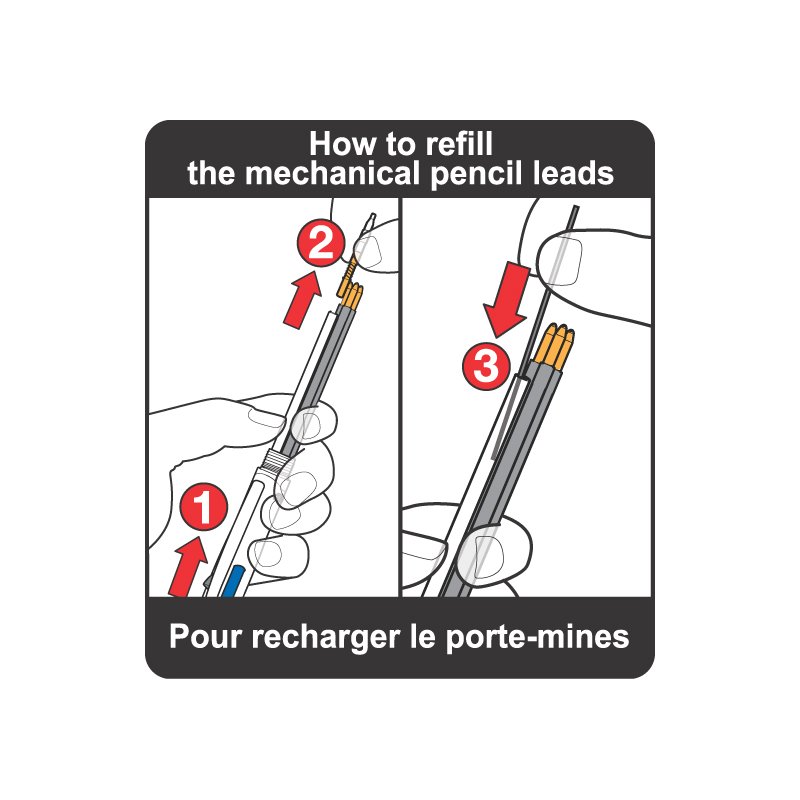 How to refill
the mechanical pencil leads

2

1

3

Pour recharger le porte-mines