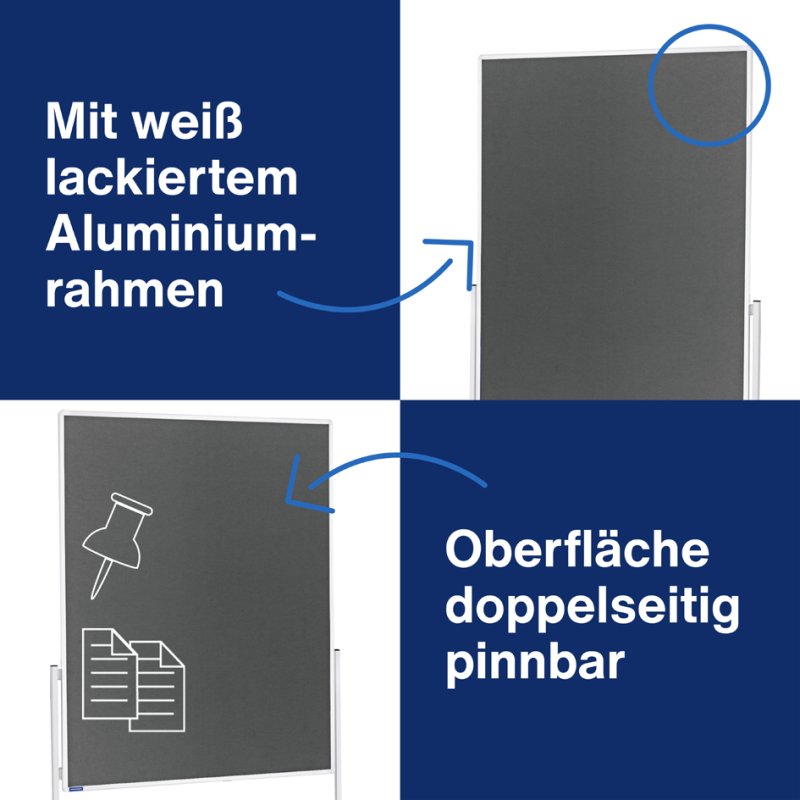 Mit weiß lackiertem Aluminiumrahmen

Oberfläche doppelseitig pinnbar